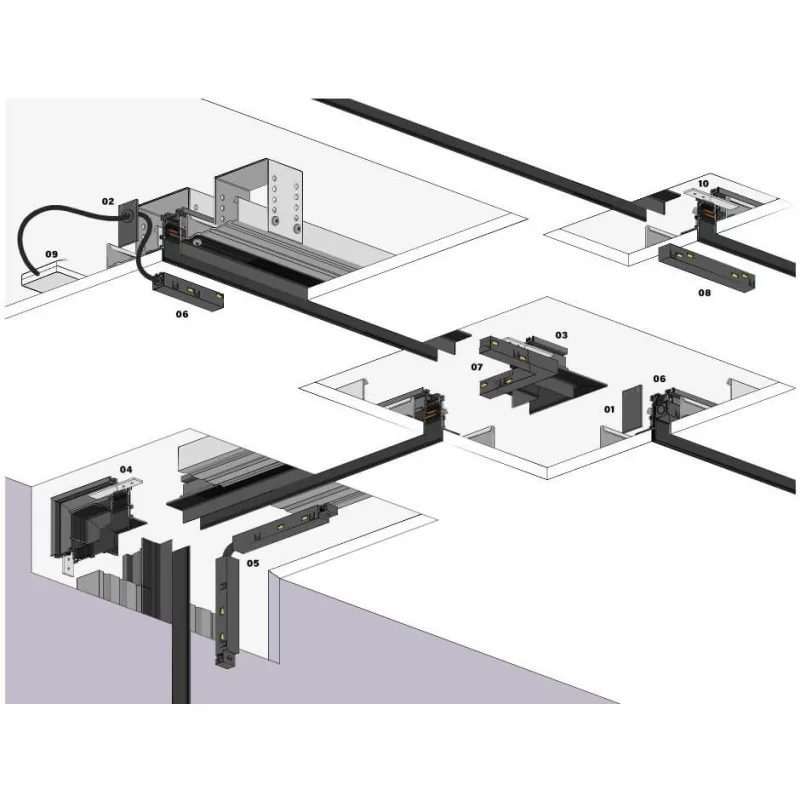 02
10
09
06
08
03
07
06
01
04
05