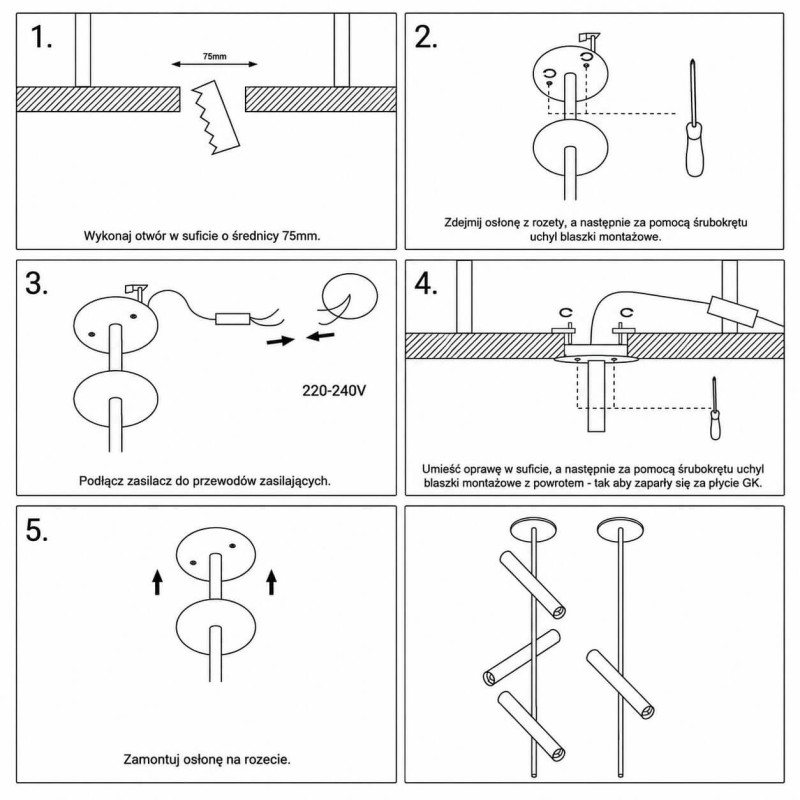 1.

75mm

Wykonaj otwór w suficie o średnicy 75mm.

2.

Zdejmij osłonę z rozety, a następnie za pomocą śrubokrętu uchyl blaszki montażowe.

3.

220-240V

Podłącz zasilacz do przewodów zasilających.

4.

Umieść oprawę w suficie, a następnie za pomocą śrubokrętu uchyl blaszki montażowe z powrotem - tak aby zaparły się za płycie GK.

5.

Zamontuj osłonę na rozecie.